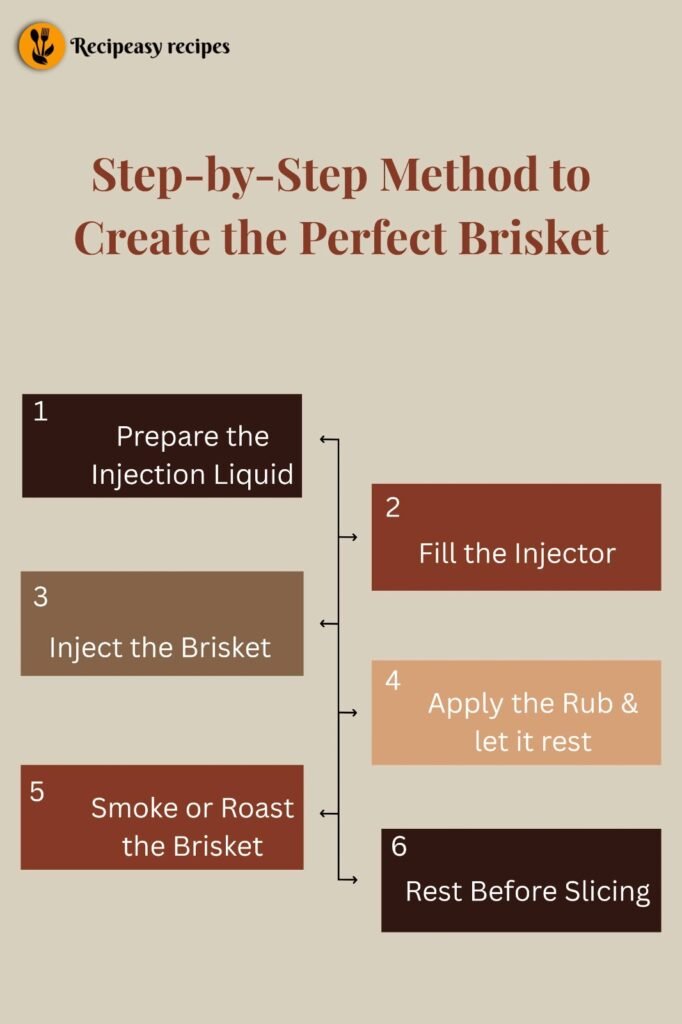 Recipeasy recipes

Step-by-Step Method to Create the Perfect Brisket

1
Prepare the Injection Liquid

2
Fill the Injector

3
Inject the Brisket

4
Apply the Rub & let it rest

5
Smoke or Roast the Brisket

6
Rest Before Slicing