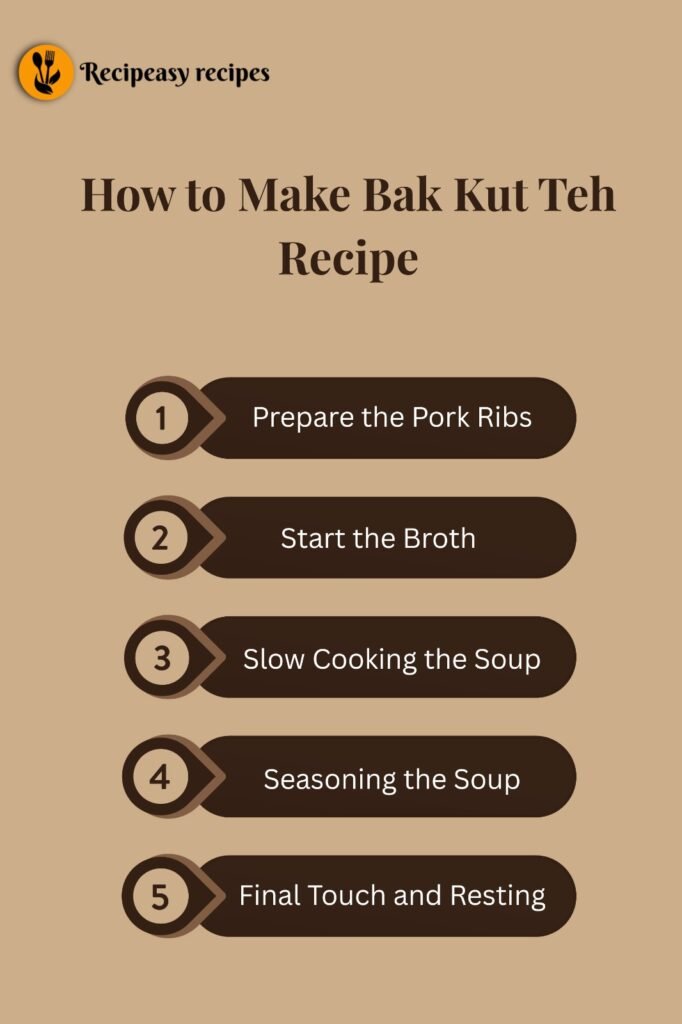 Recipeasy recipes

How to Make Bak Kut Teh Recipe

1 Prepare the Pork Ribs

2 Start the Broth

3 Slow Cooking the Soup

4 Seasoning the Soup

5 Final Touch and Resting