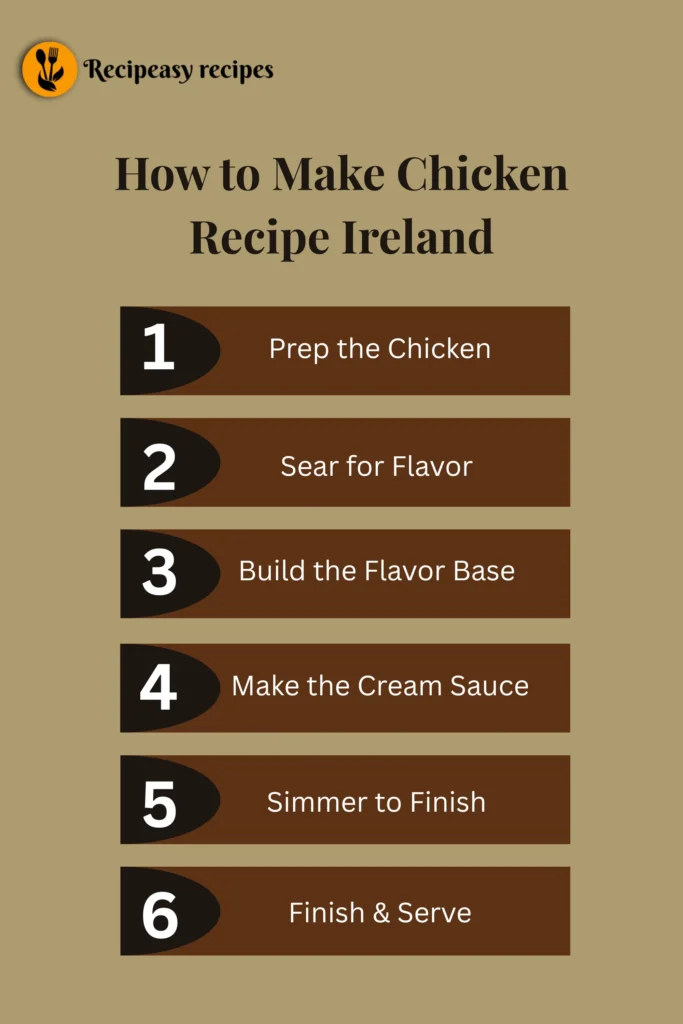 Recipeasy recipes

How to Make Chicken Recipe Ireland

1 Prep the Chicken

2 Sear for Flavor

3 Build the Flavor Base

4 Make the Cream Sauce

5 Simmer to Finish

6 Finish & Serve