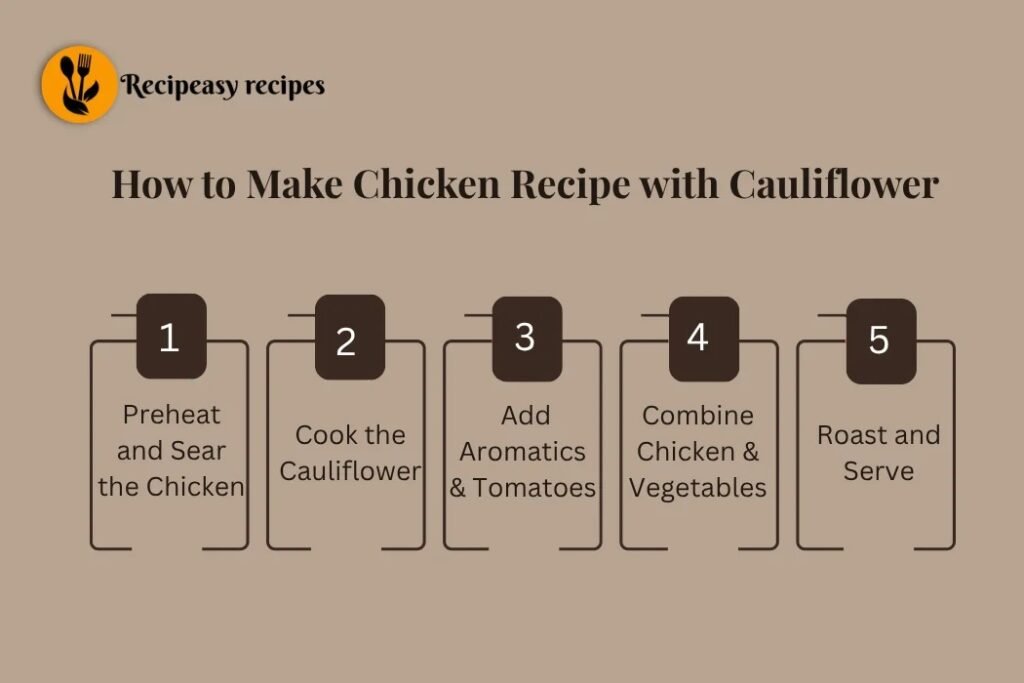 Recipeasy recipes

How to Make Chicken Recipe with Cauliflower

1
Preheat and Sear the Chicken

2
Cook the Cauliflower

3
Add Aromatics & Tomatoes

4
Combine Chicken & Vegetables

5
Roast and Serve