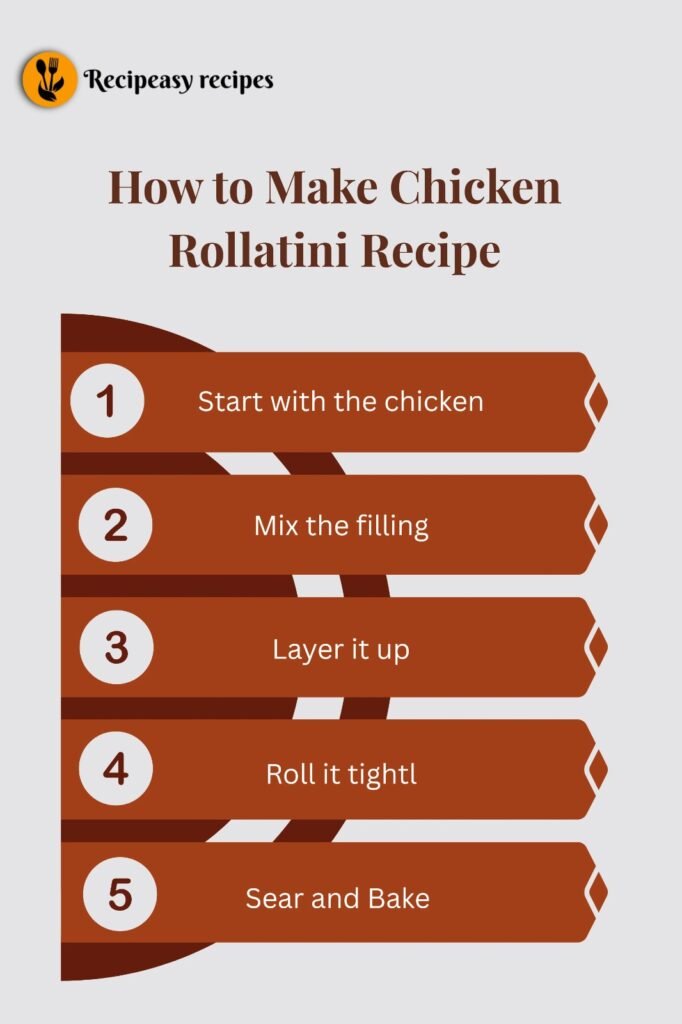 Recipeasy recipes

How to Make Chicken Rollatini Recipe

1 Start with the chicken

2 Mix the filling

3 Layer it up

4 Roll it tightl

5 Sear and Bake