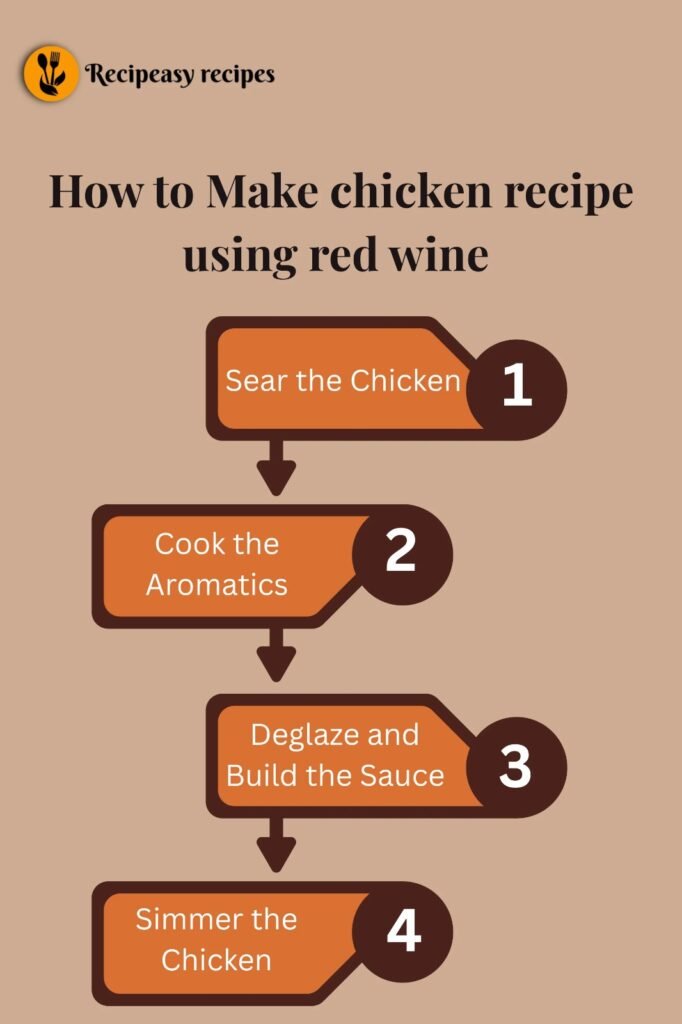 Recipeasy recipes

How to Make chicken recipe using red wine

Sear the Chicken
1

Cook the Aromatics
2

Deglaze and Build the Sauce
3

Simmer the Chicken
4