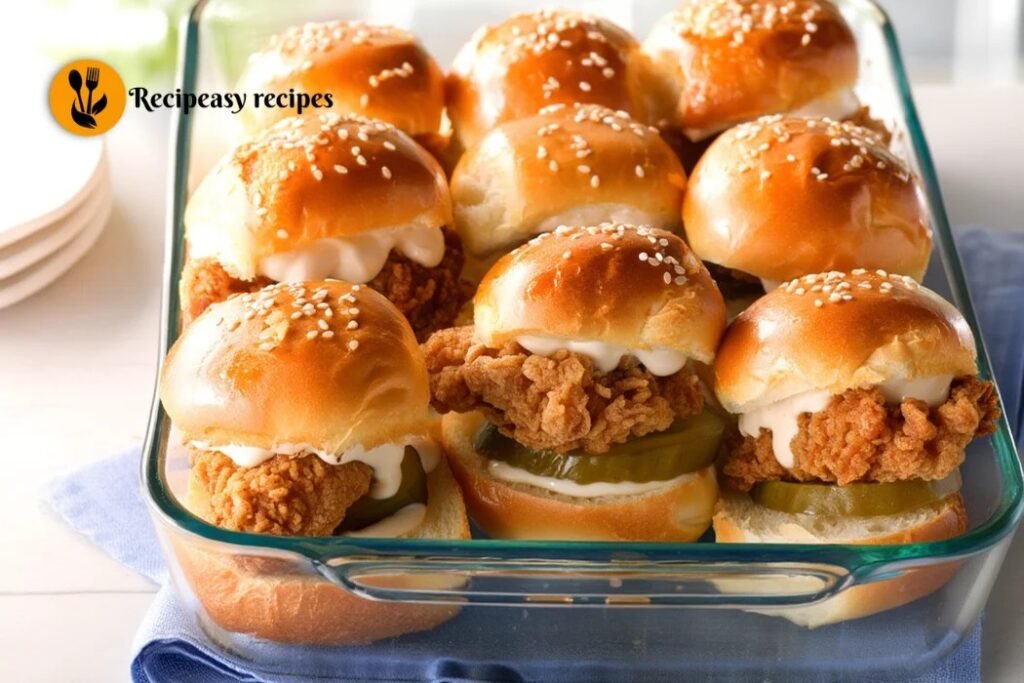 Recipeasy recipes