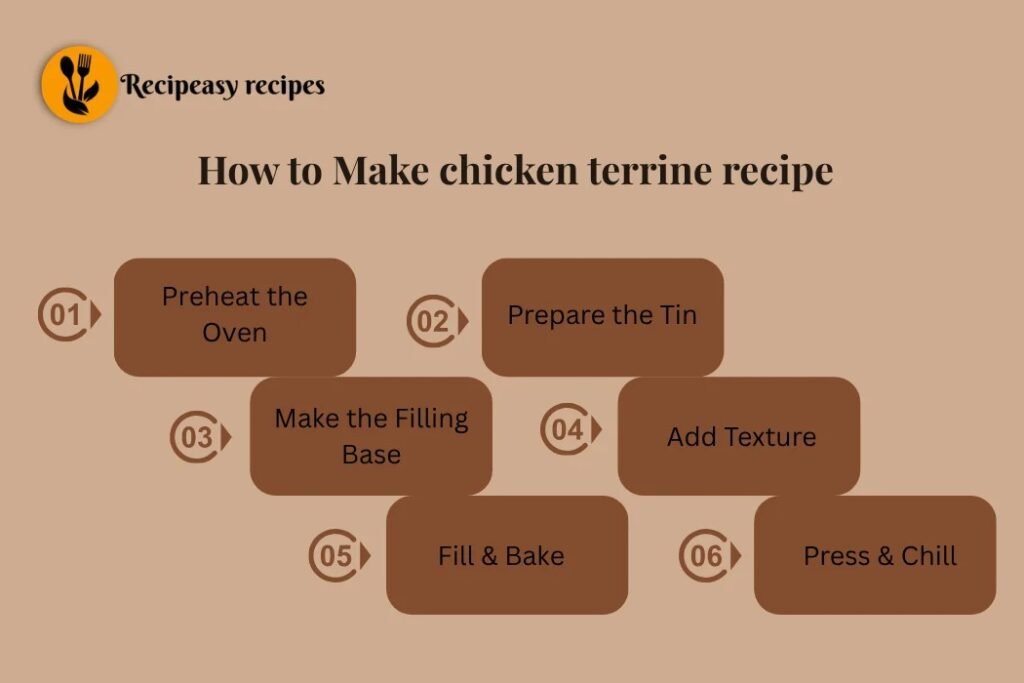 Recipeasy recipes

How to Make chicken terrine recipe

01 Preheat the Oven

02 Prepare the Tin

03 Make the Filling Base

04 Add Texture

05 Fill & Bake

06 Press & Chill